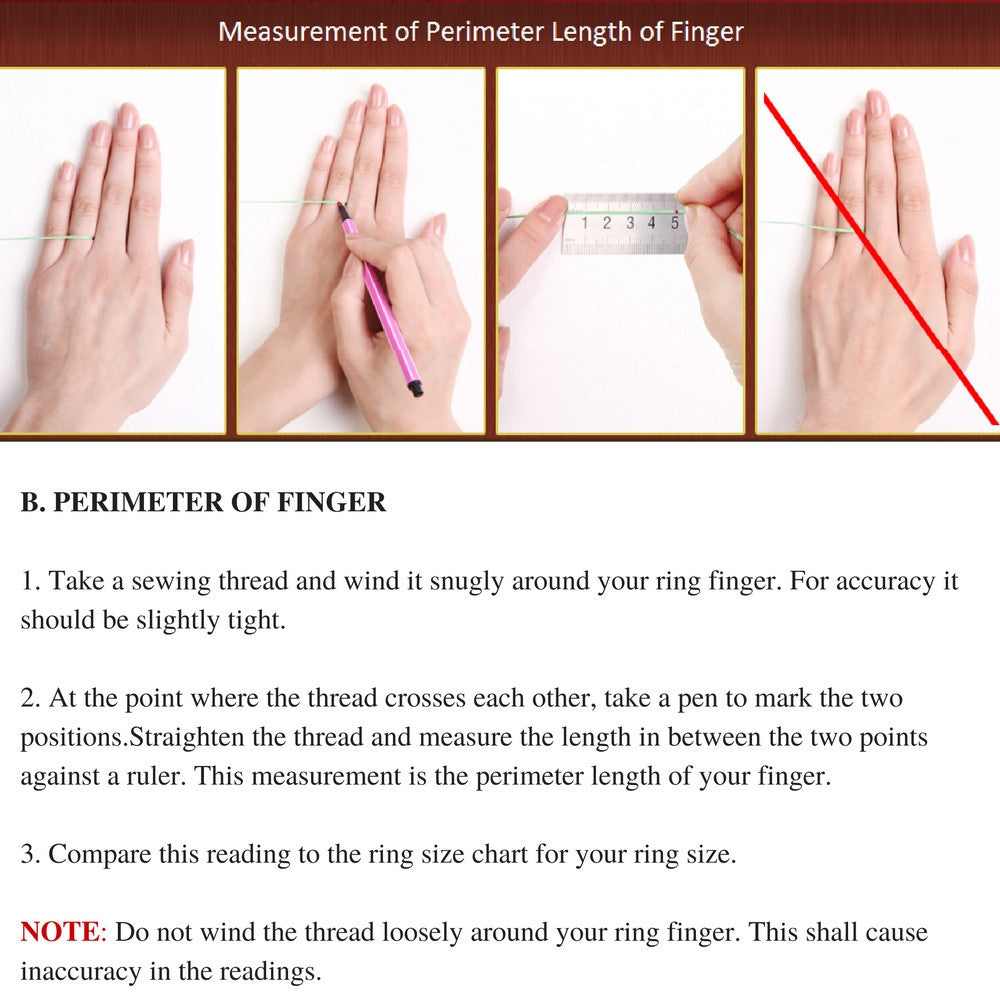 Measurement of Perimeter Length of Finger

1 2 3 4 5

B. PERIMETER OF FINGER

1. Take a sewing thread and wind it snugly around your ring finger. For accuracy it should be slightly tight.

2. At the point where the thread crosses each other, take a pen to mark the two positions.Straighten the thread and measure the length in between the two points against a ruler. This measurement is the perimeter length of your finger.

3. Compare this reading to the ring size chart for your ring size.

NOTE: Do not wind the thread loosely around your ring finger. This shall cause inaccuracy in the readings.